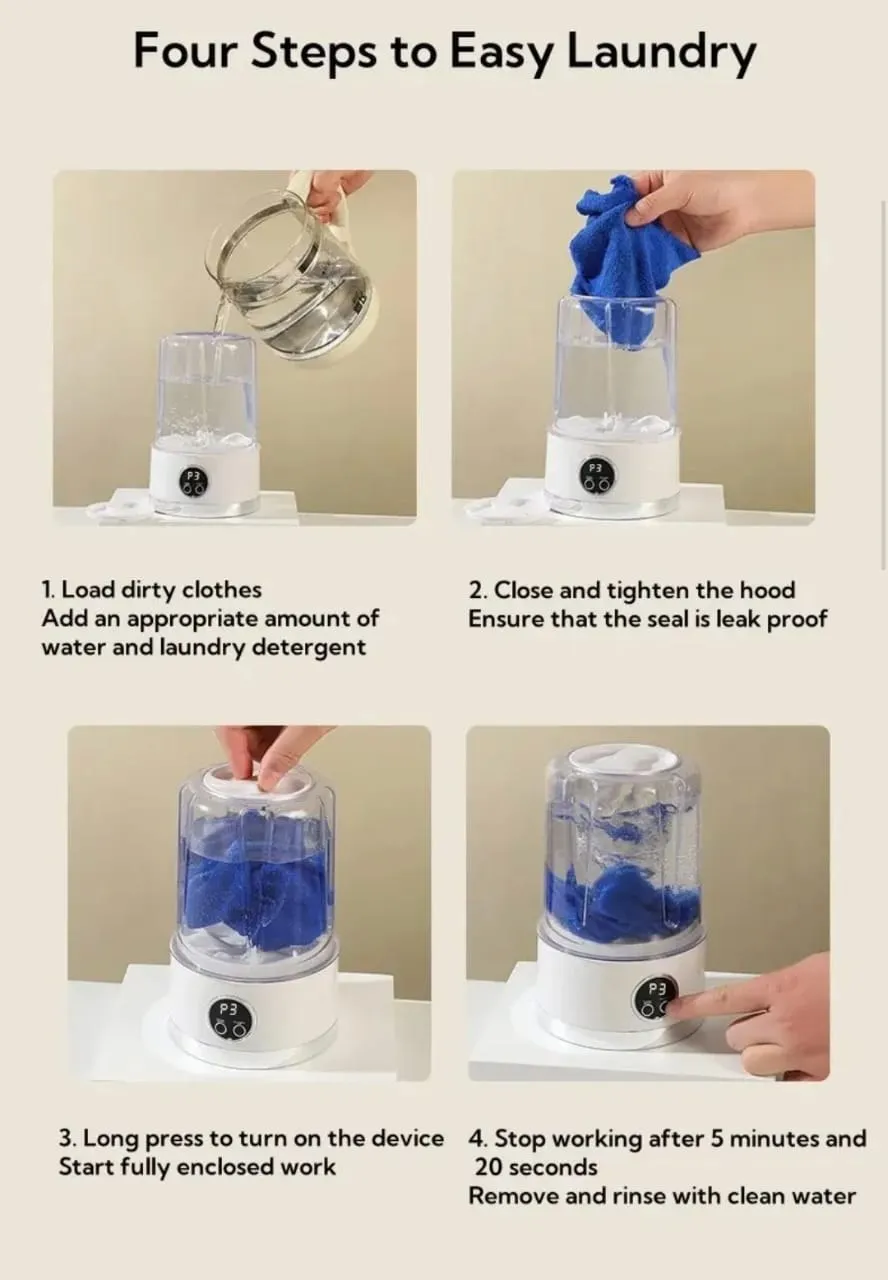 Four Steps to Easy Laundry

P3

P3

1. Load dirty clothes
Add an appropriate amount of water and laundry detergent

2. Close and tighten the hood
Ensure that the seal is leak proof

P3

P3

3. Long press to turn on the device
Start fully enclosed work

4. Stop working after 5 minutes and 20 seconds
Remove and rinse with clean water